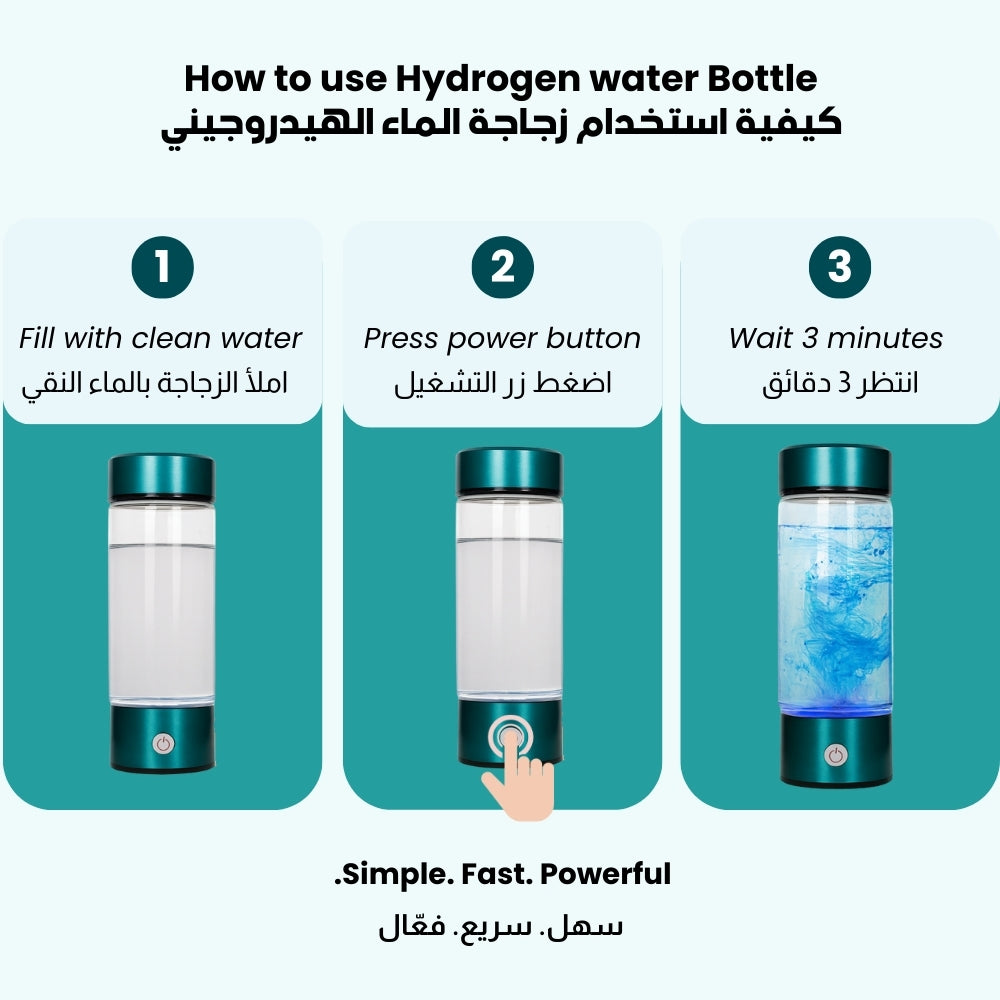 How to use Hydrogen water Bottle
كيفية استخدام زجاجة الماء الهيدروجيني

1
Fill with clean water
املأ الزجاجة بالماء النقي

2
Press power button
اضغط زر التشغيل

3
Wait 3 minutes
انتظر 3 دقائق

.Simple. Fast. Powerful
سهل. سريع. فعّال