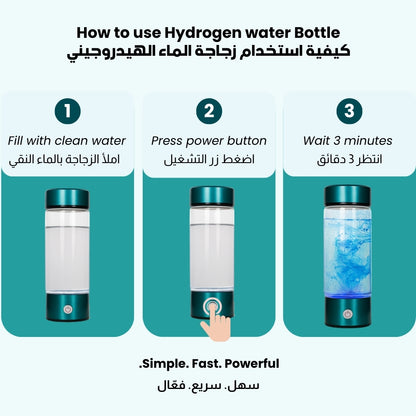 How to use Hydrogen water Bottle
كيفية استخدام زجاجة الماء الهيدروجيني

1
Fill with clean water
املأ الزجاجة بالماء النقي

2
Press power button
اضغط زر التشغيل

3
Wait 3 minutes
انتظر 3 دقائق

.Simple. Fast. Powerful
سهل. سريع. فعّال